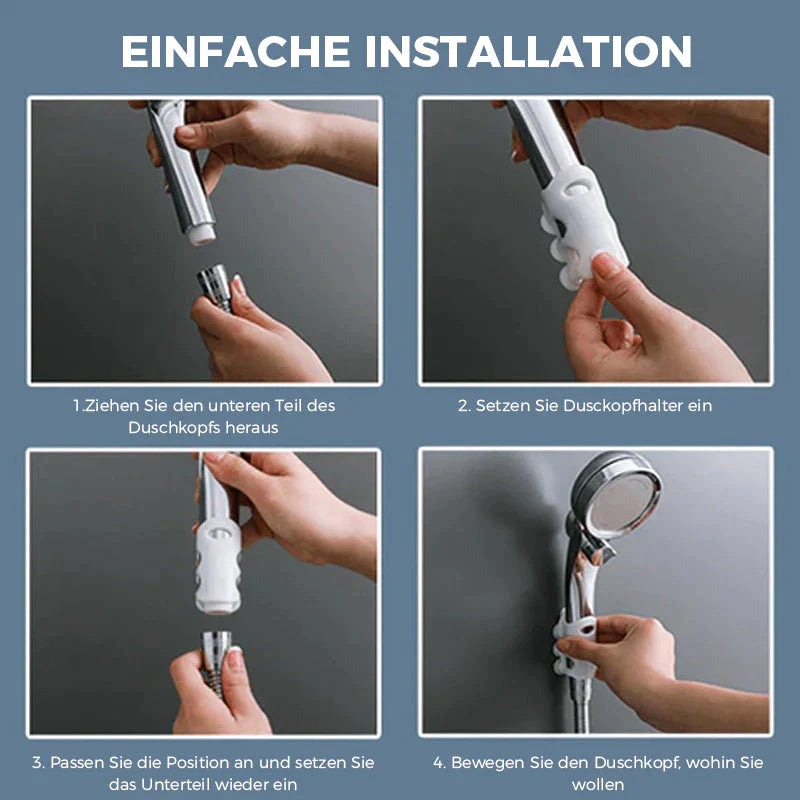 EINFACHE INSTALLATION

1.Ziehen Sie den unteren Teil des Duschkopfs heraus

2. Setzen Sie Dusckopfhalter ein

3. Passen Sie die Position an und setzen Sie das Unterteil wieder ein

4. Bewegen Sie den Duschkopf, wohin Sie wollen