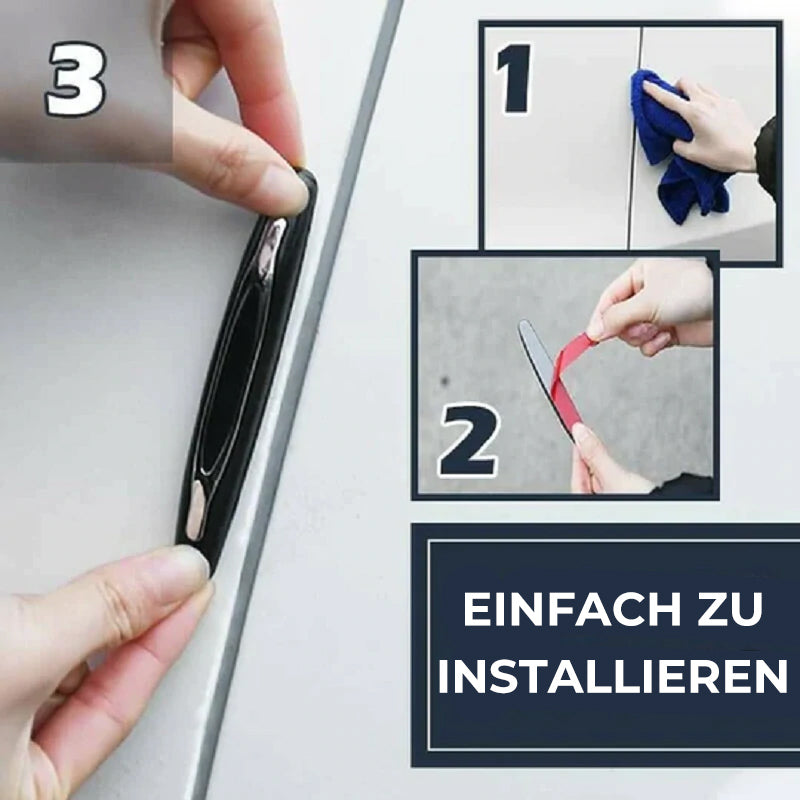 3

1

2

EINFACH ZU INSTALLIEREN