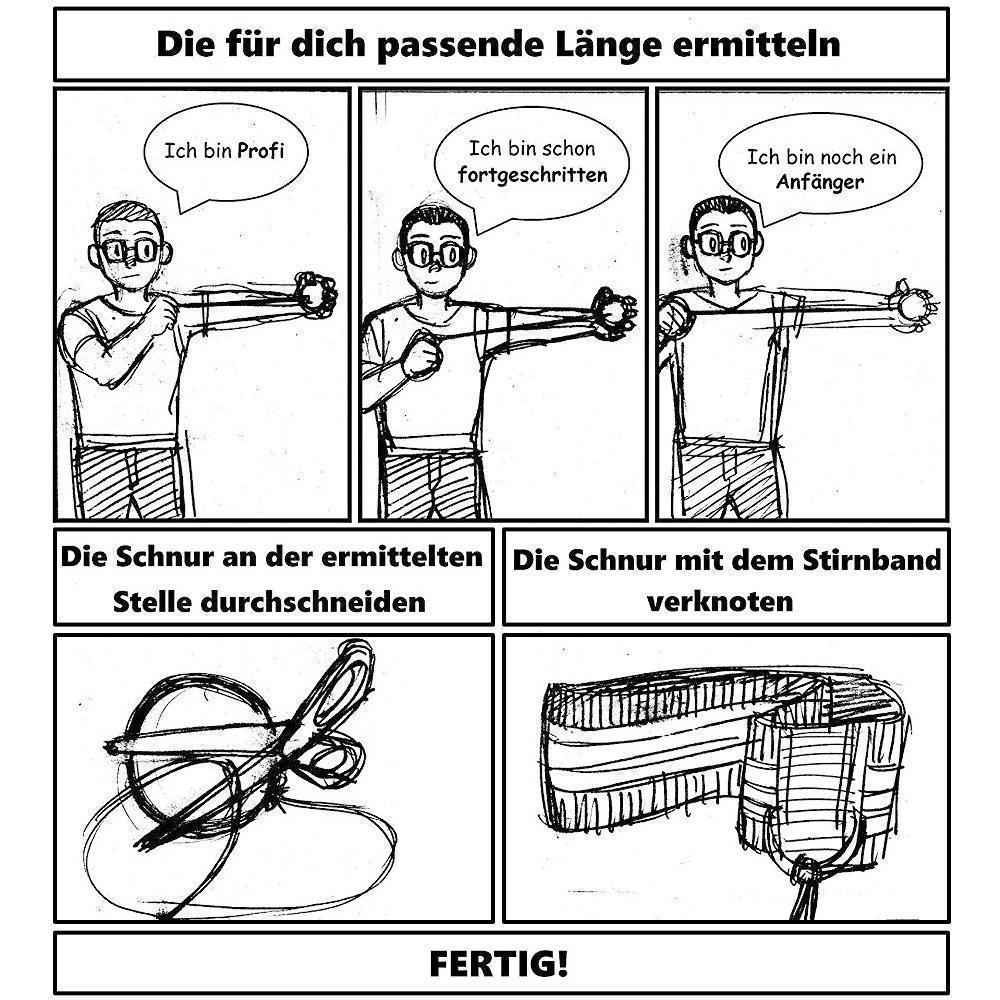 Die für dich passende Länge ermitteln

Ich bin Profi

Ich bin schon fortgeschritten

Ich bin noch ein Anfänger

Die Schnur an der ermittelten Stelle durchschneiden

Die Schnur mit dem Stirnband verknoten

FERTIG!