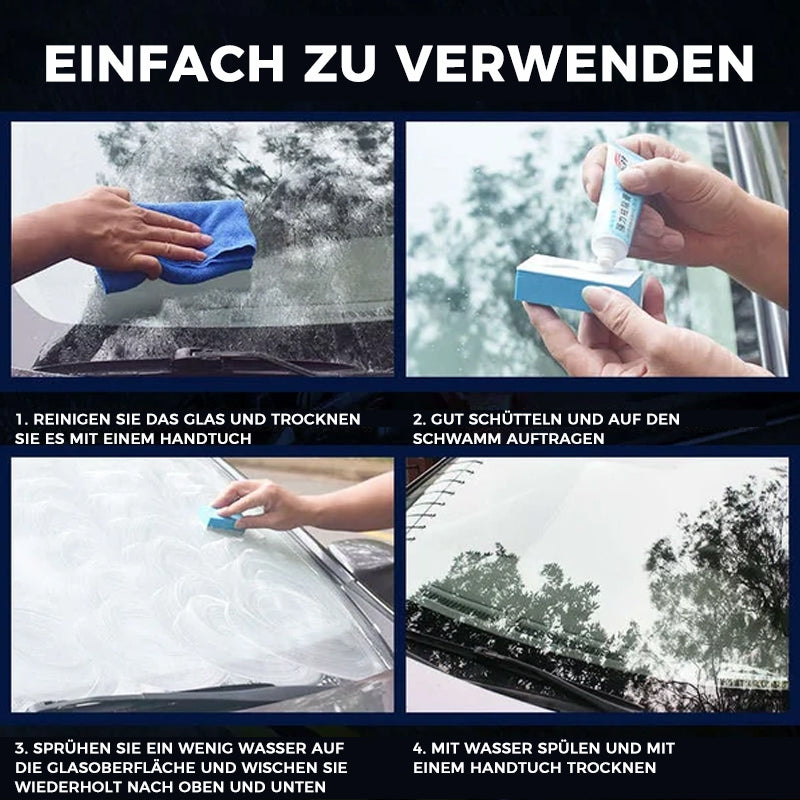 EINFACH ZU VERWENDEN

1. REINIGEN SIE DAS GLAS UND TROCKNEN SIE ES MIT EINEM HANDTUCH

2. GUT SCHÜTTELN UND AUF DEN SCHWAMM AUFTRAGEN

3. SPRÜHEN SIE EIN WENIG WASSER AUF DIE GLASOBERFLÄCHE UND WISCHEN SIE WIEDERHOLT NACH OBEN UND UNTEN

4. MIT WASSER SPÜLEN UND MIT EINEM HANDTUCH TROCKNEN