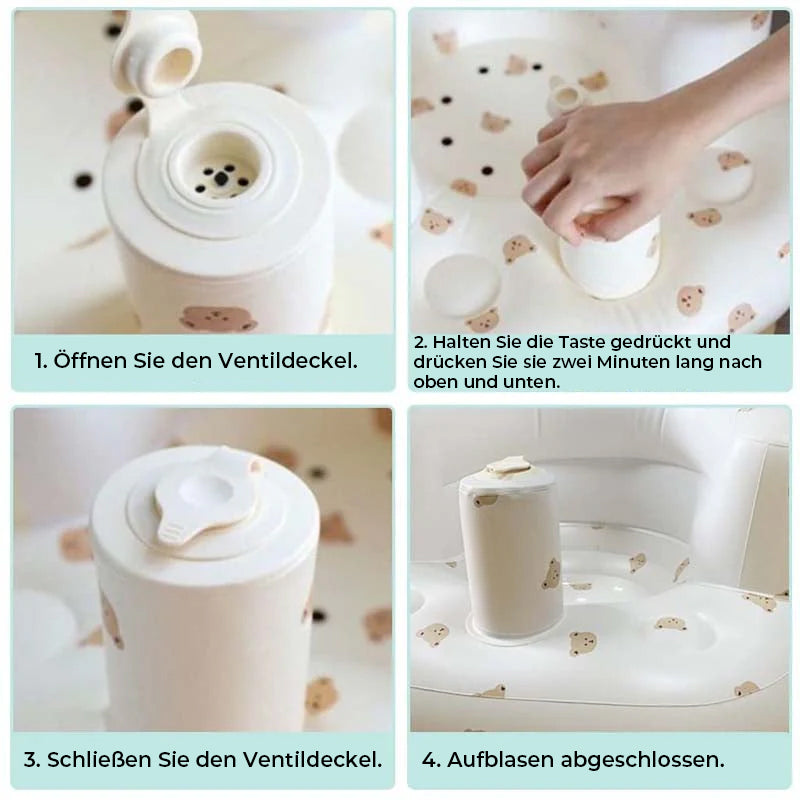 1. Öffnen Sie den Ventildeckel.

2. Halten Sie die Taste gedrückt und drücken Sie sie zwei Minuten lang nach oben und unten.

3. Schließen Sie den Ventildeckel.

4. Aufblasen abgeschlossen.